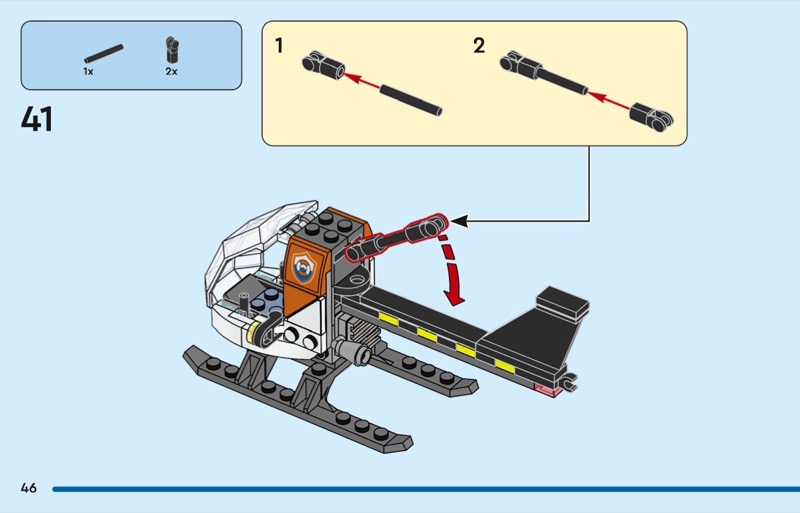 1x
2x

41

1

2

46