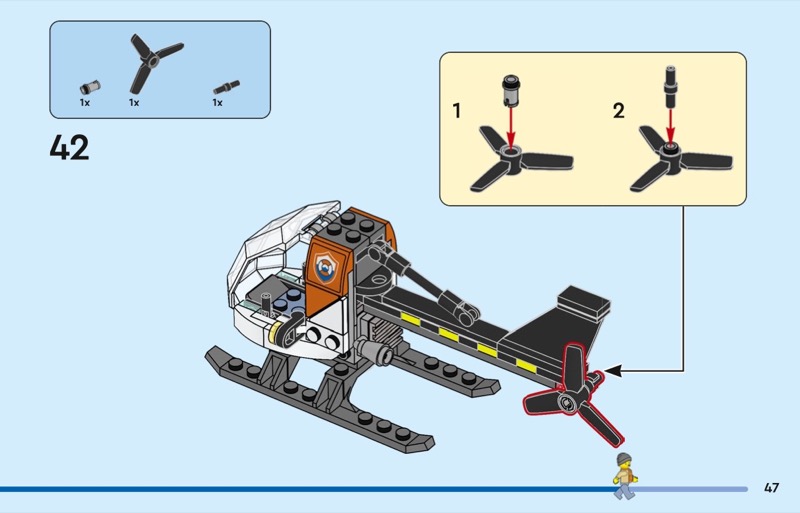 1x
1x
1x

42

1
2

47