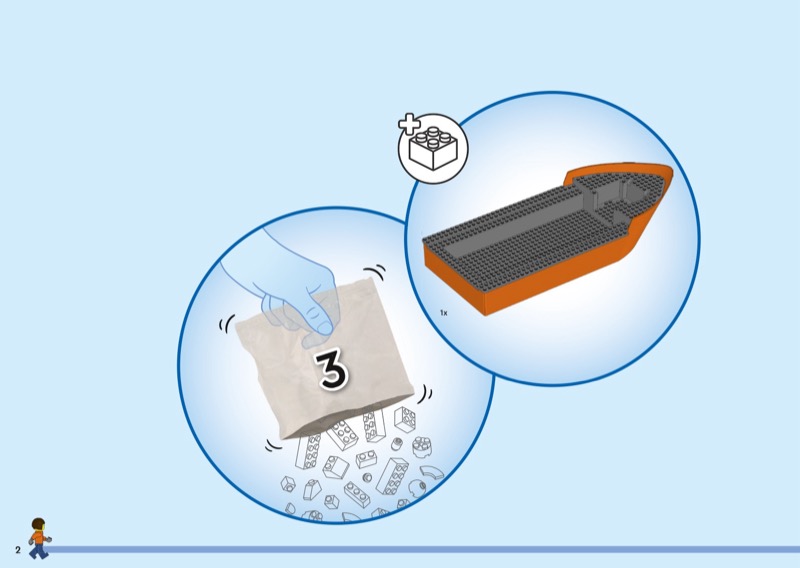 3

1x

2