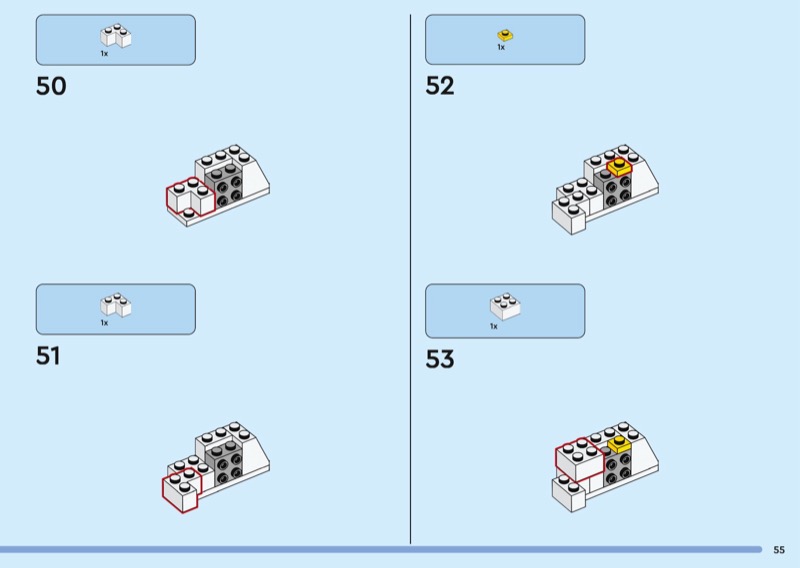 1x

50

1x

51

1x

52

1x

53

55