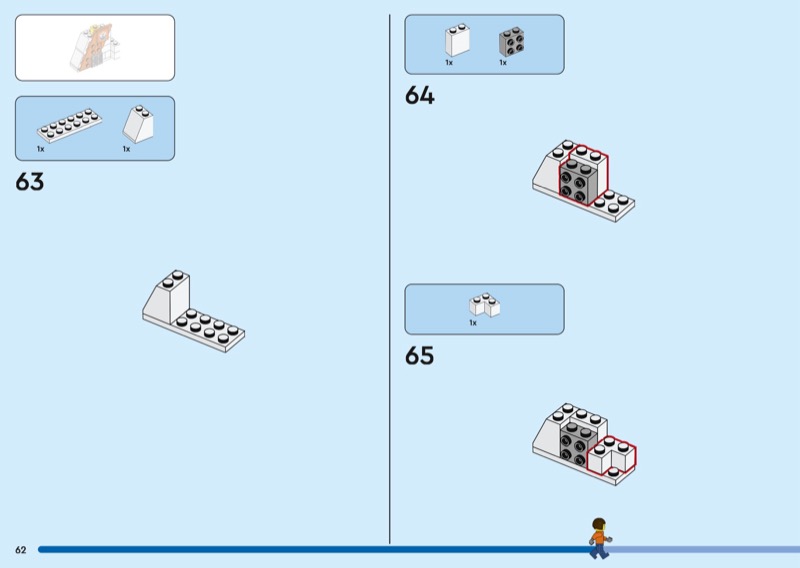 1x 1x

63

1x 1x

64

1x

65

62