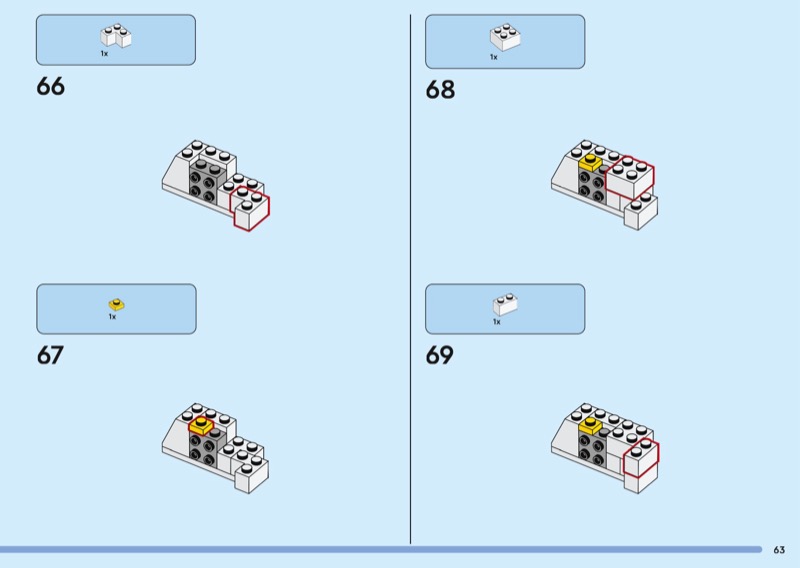 1x

66

1x

67

1x

68

1x

69

63