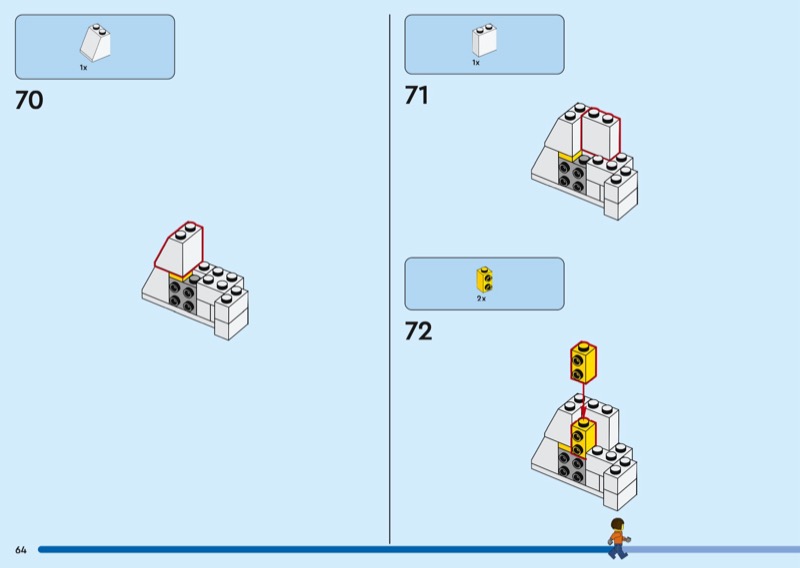 1x

70

1x

71

2x

72

64