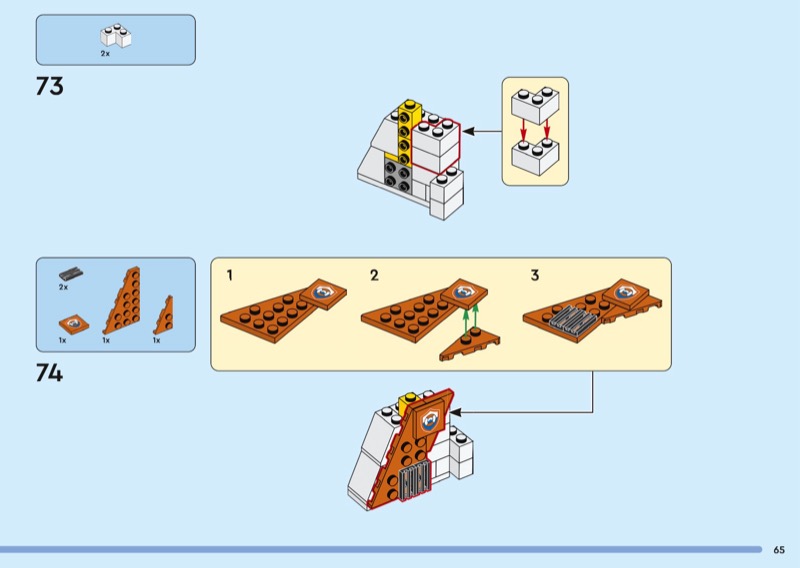 2x

73

2x

1x

1x

1x

74

1

2

3

65