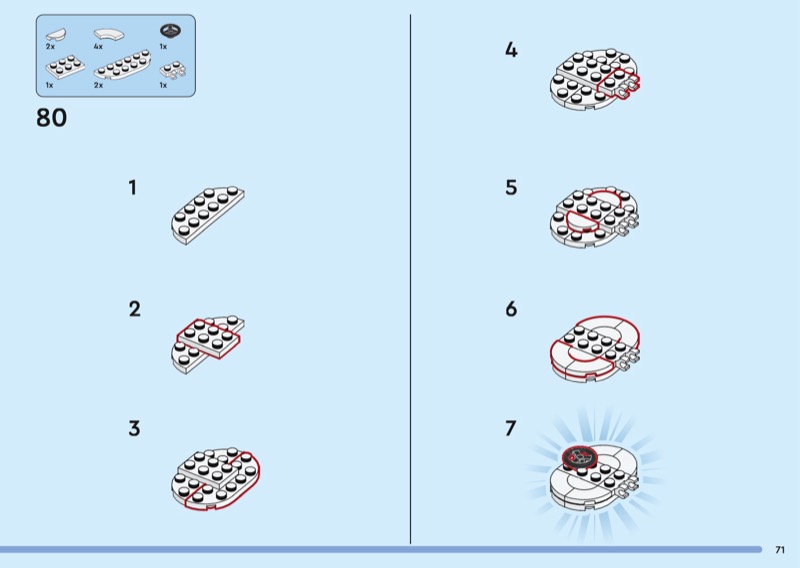 2x
4x
1x
1x
2x
1x

80

1

2

3

4

5

6

7

71