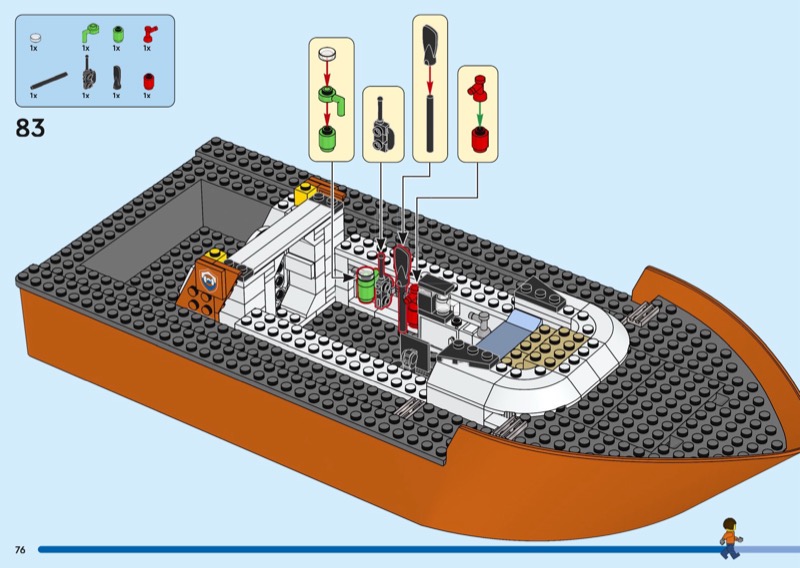 1x 1x 1x 1x
1x 1x 1x 1x

83

76