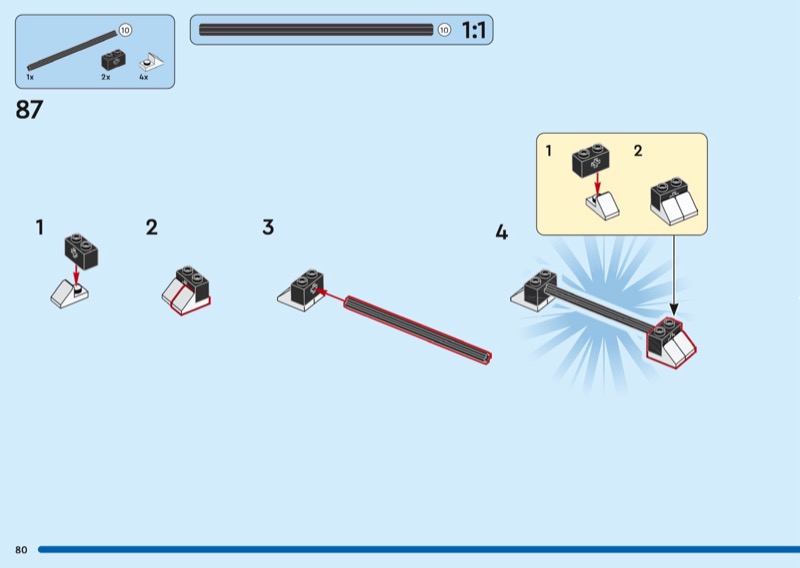 10

1x 2x 4x

10 1:1

87

1

2

3

4

1 2

80