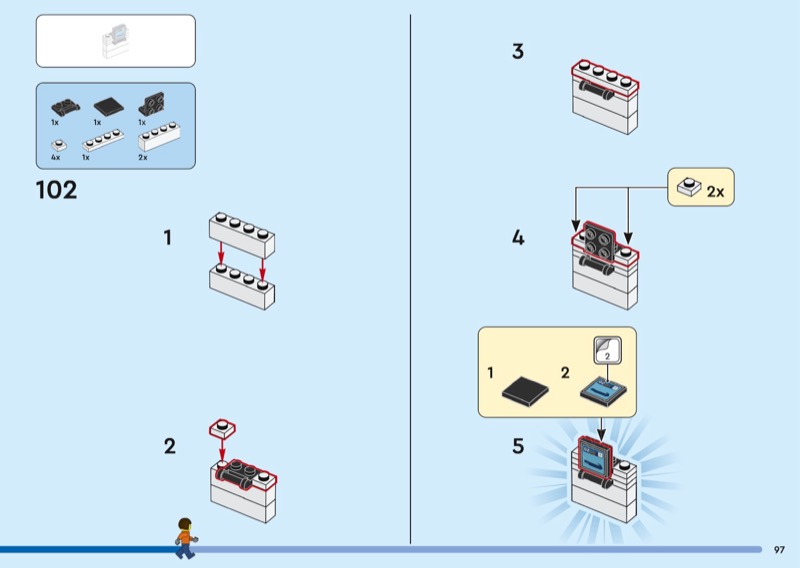 1x 1x 1x
4x 1x 2x

102

1

2

3

2x

4

1 2

2

5

97