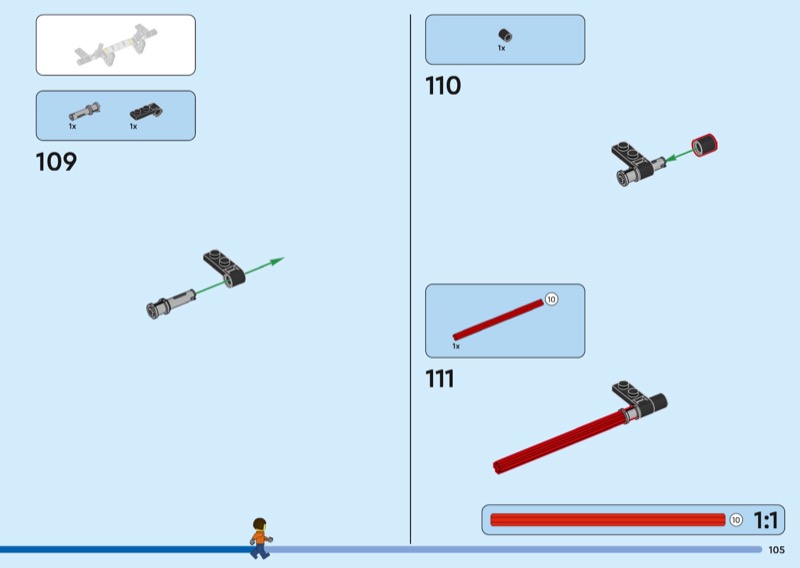 1x
1x

109

1x

110

10
1x

111

10
1:1

105