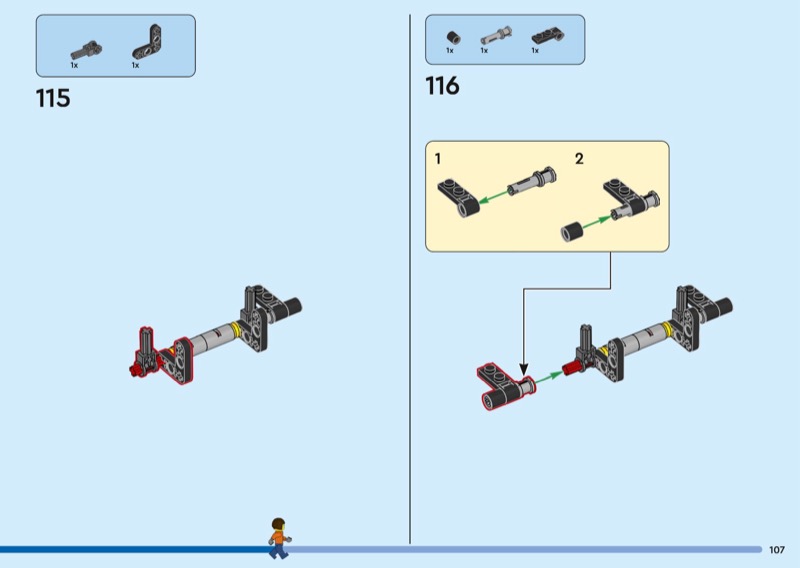 1x 1x

115

1x 1x 1x

116

1

2

107