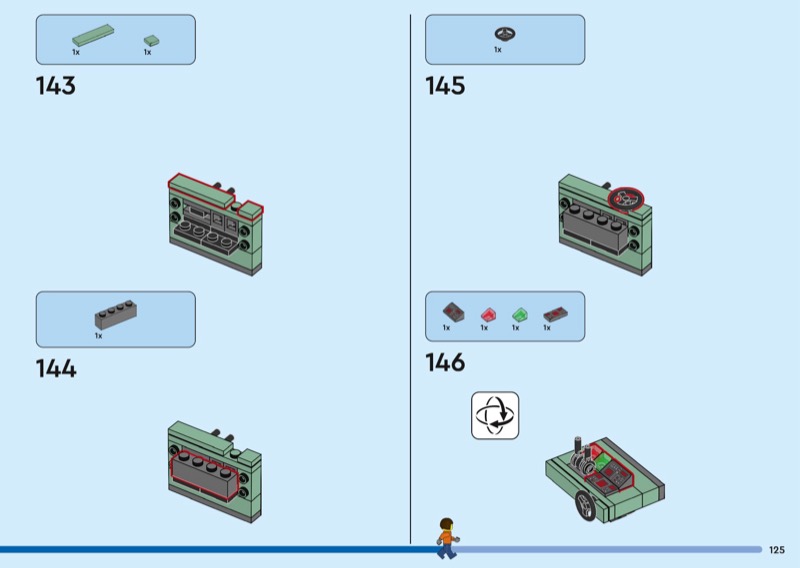 1x 1x

143

1x

144

1x

145

1x 1x 1x 1x

146

125