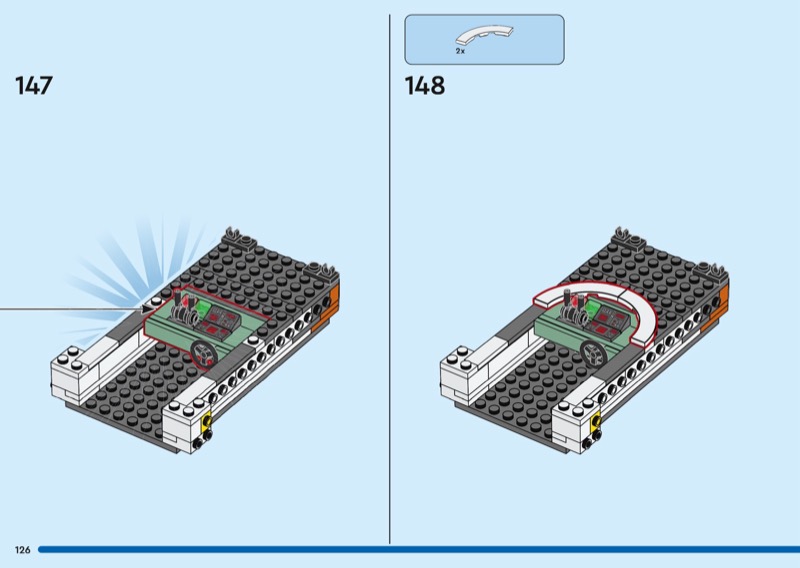 147

2x

148

126