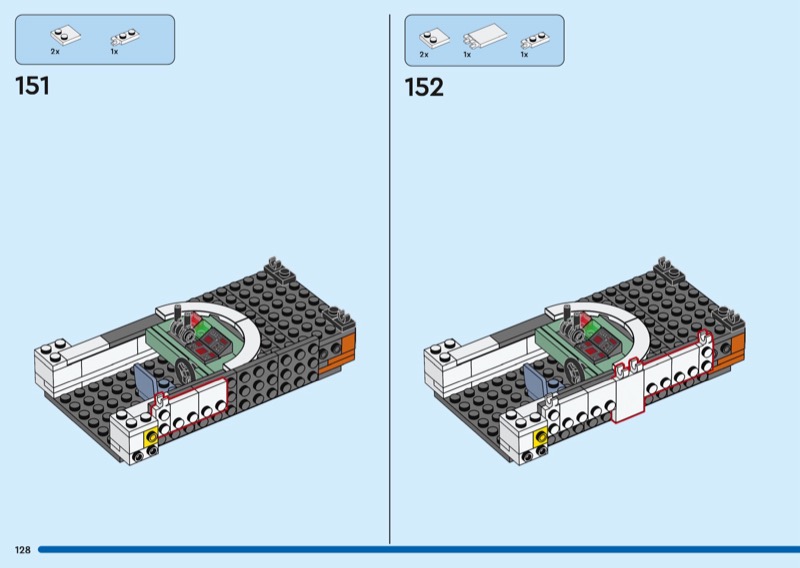 2x 1x

151

2x 1x 1x

152

128