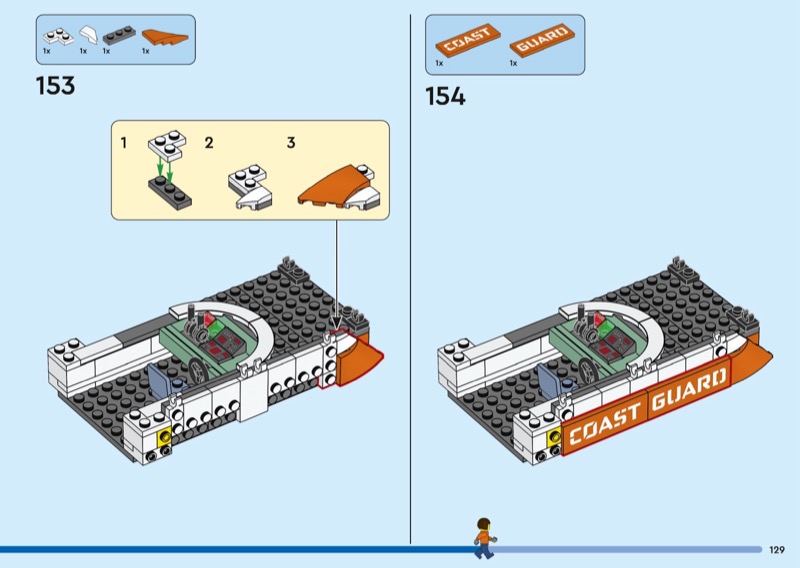 1x 1x 1x 1x

153

1 2 3

COAST GUARD
1x 1x

154

COAST GUARD

129