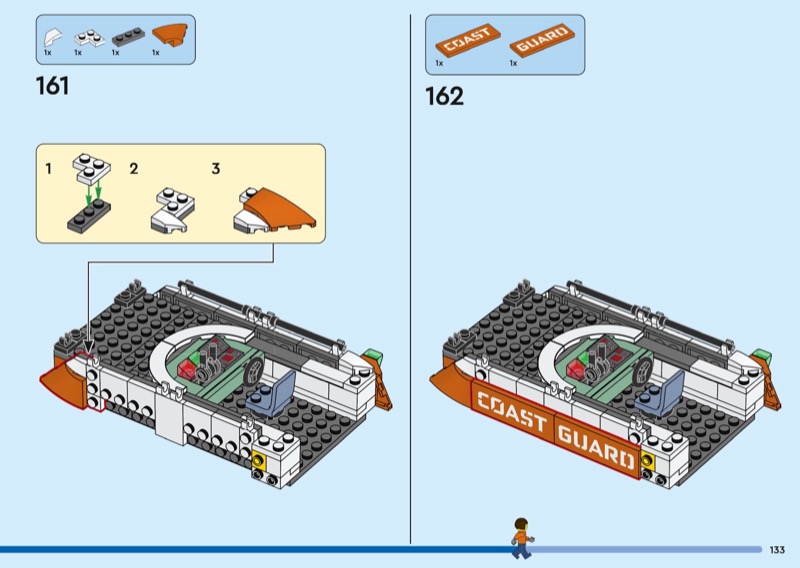 1x 1x 1x 1x

161

1 2 3

COAST GUARD
1x 1x

162

COAST GUARD

133