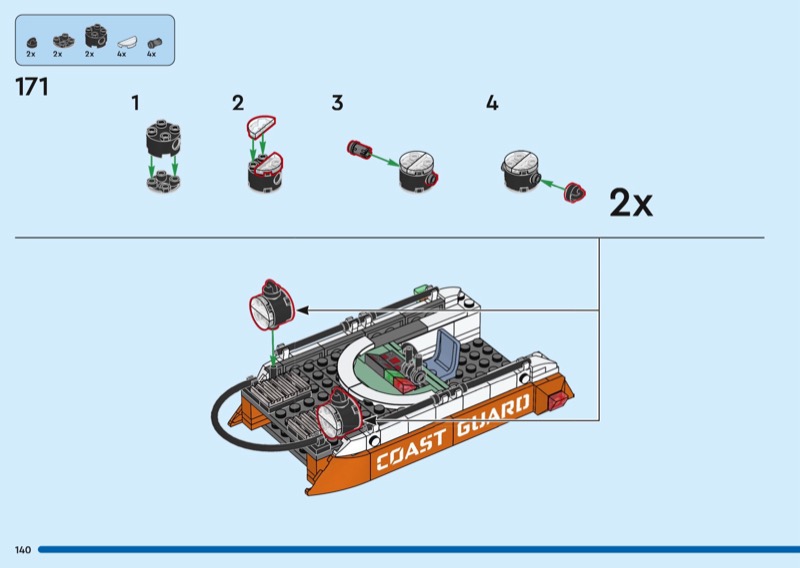 2x 2x 2x 4x 4x

171

1

2

3

4

2x

COAST GUARD

140