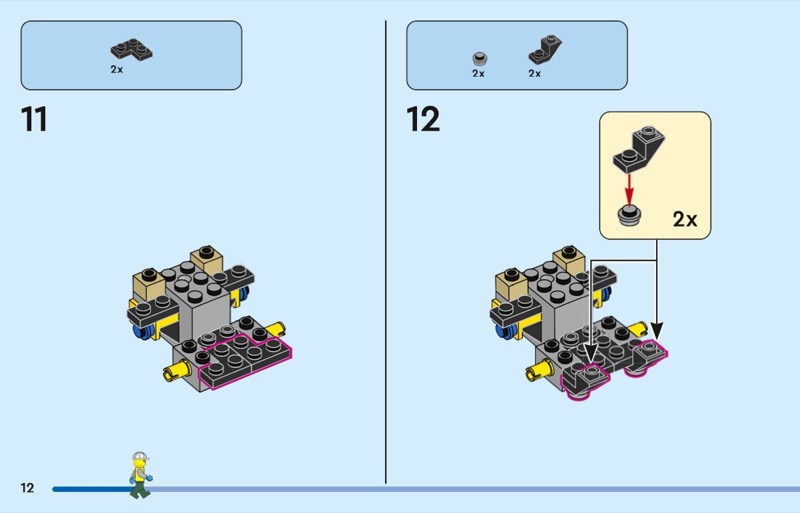 2x

11

2x 2x

12

2x

12