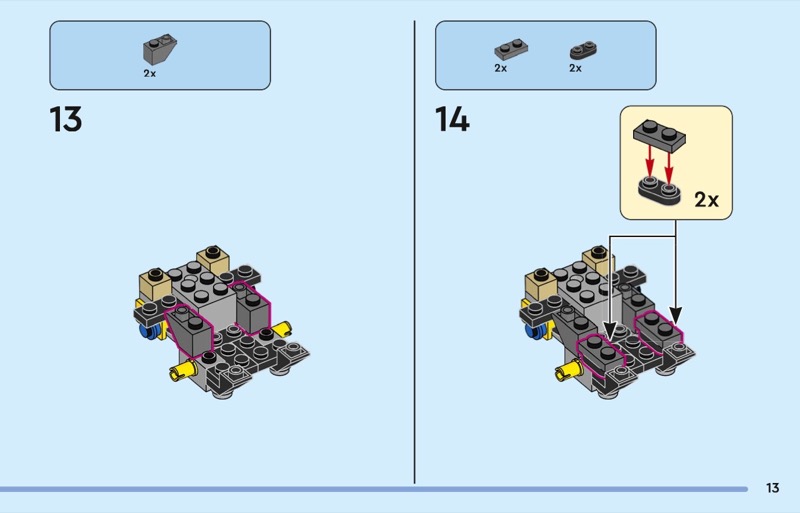 2x

13

2x 2x

14

2x

13