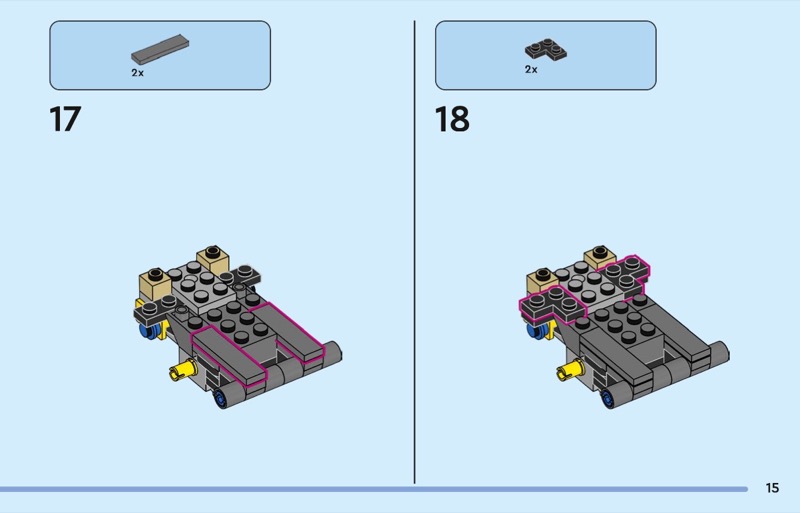 2x

17

2x

18

15