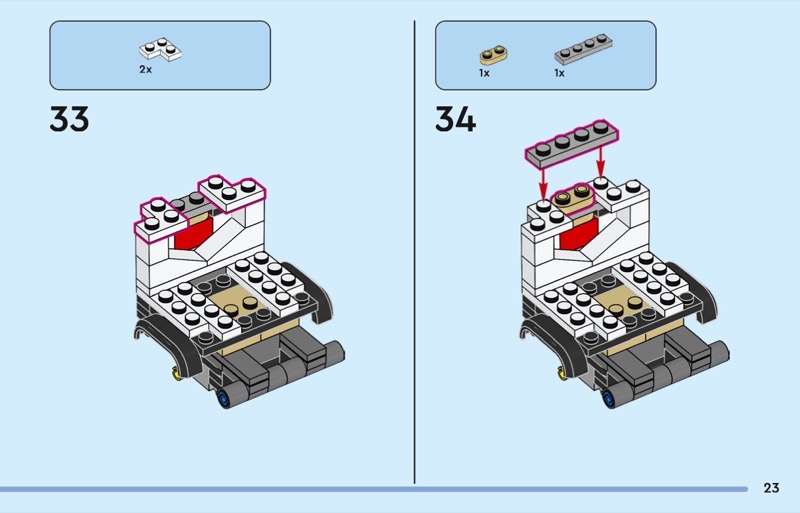 2x

33

1x 1x

34

23