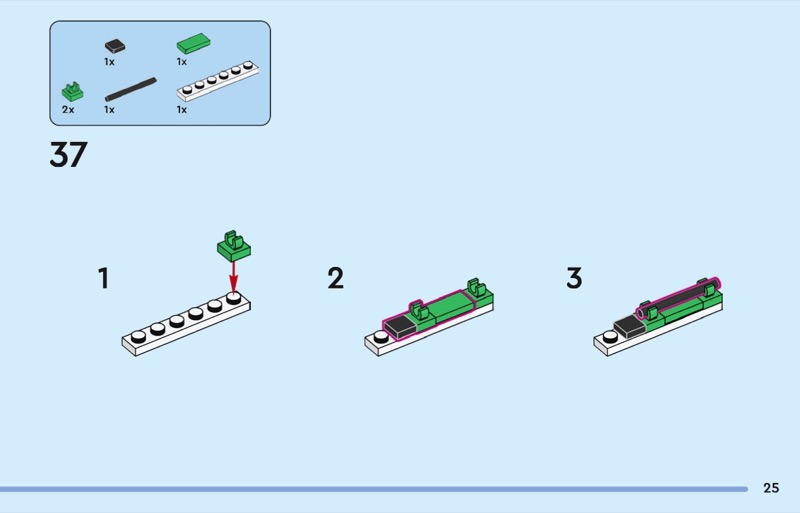 1x
1x
2x
1x
1x

37

1

2

3

25