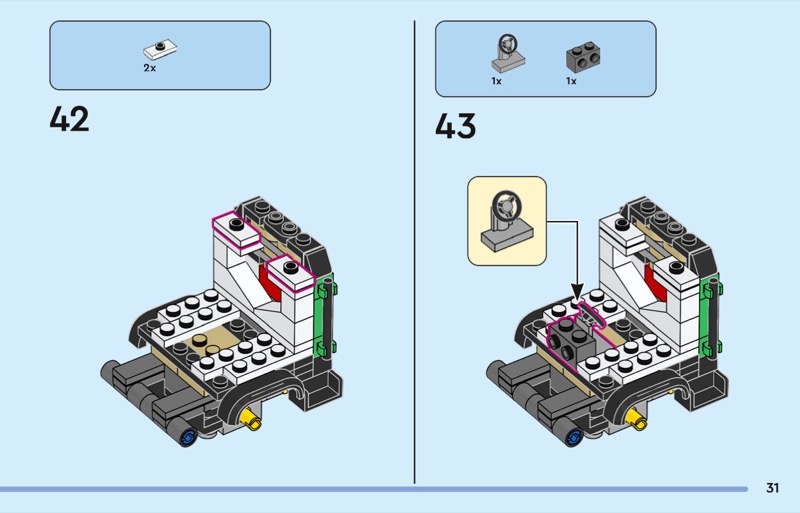 2x

42

1x 1x

43

31