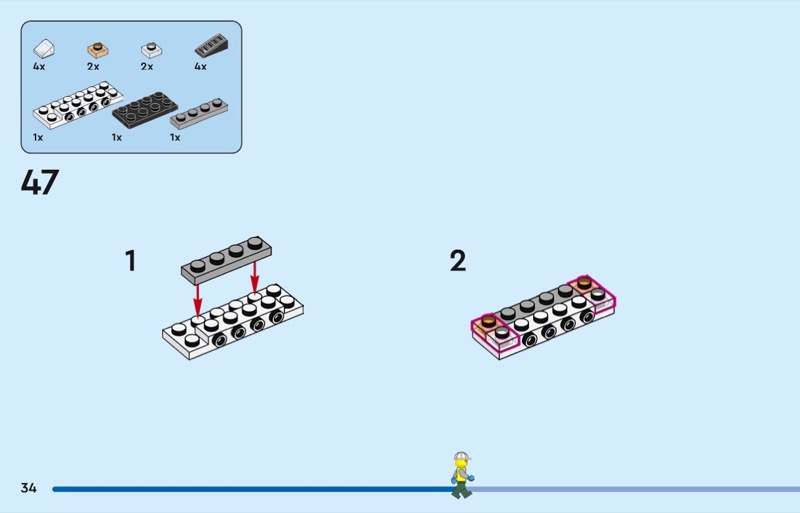 4x
2x
2x
4x
1x
1x
1x

47

1

2

34