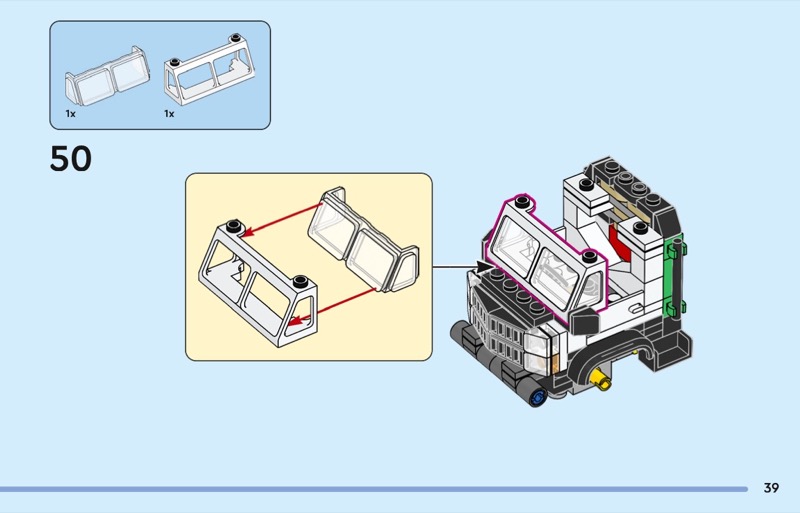 1x
1x

50

39