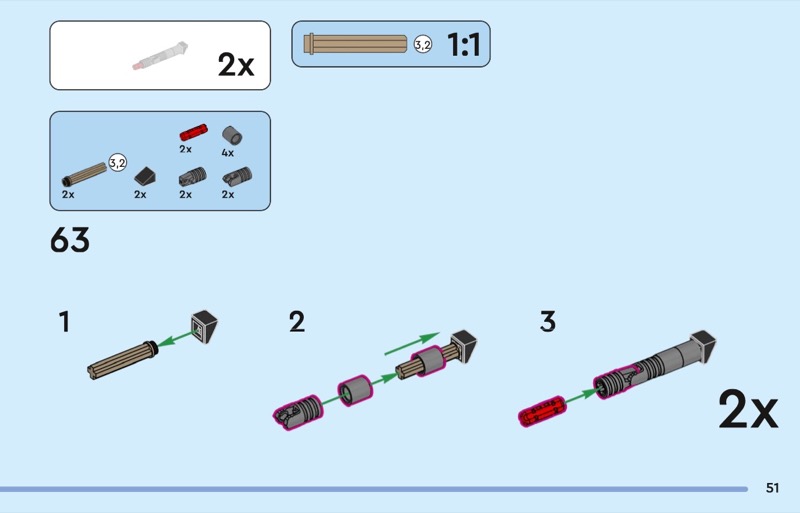 2x

3,2 1:1

2x 4x
3,2
2x 2x 2x 2x

63

1

2

3

2x

51