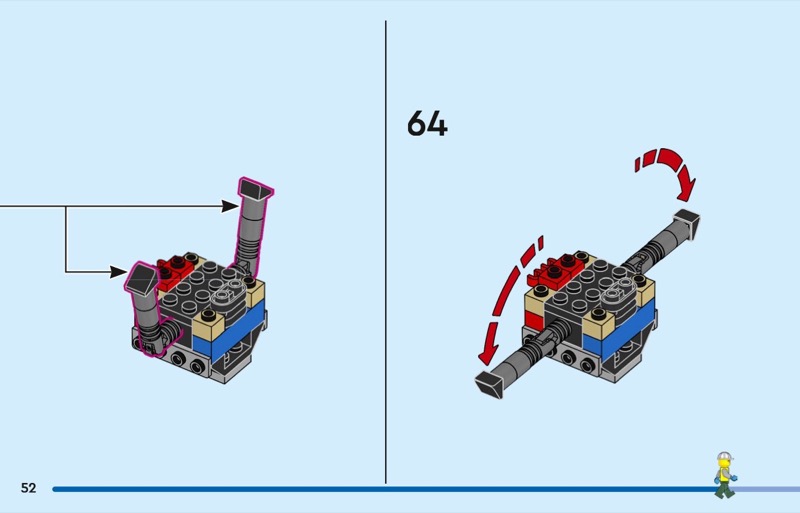 64

52