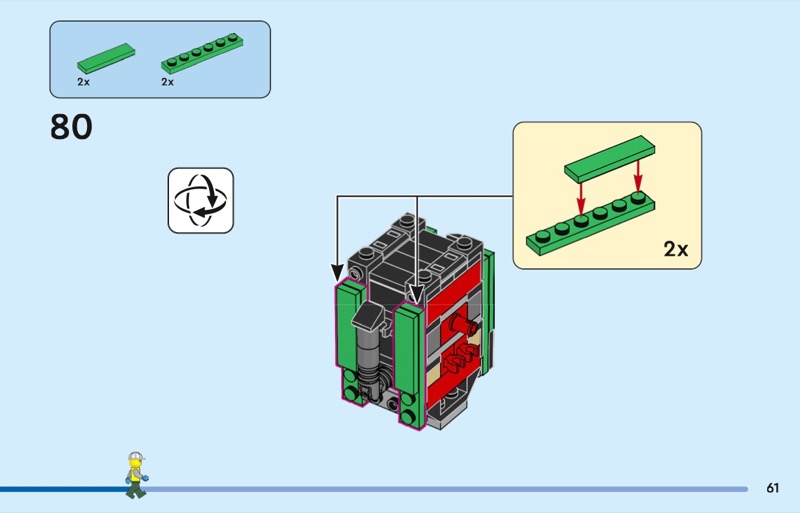 2x

2x

80

2x

61