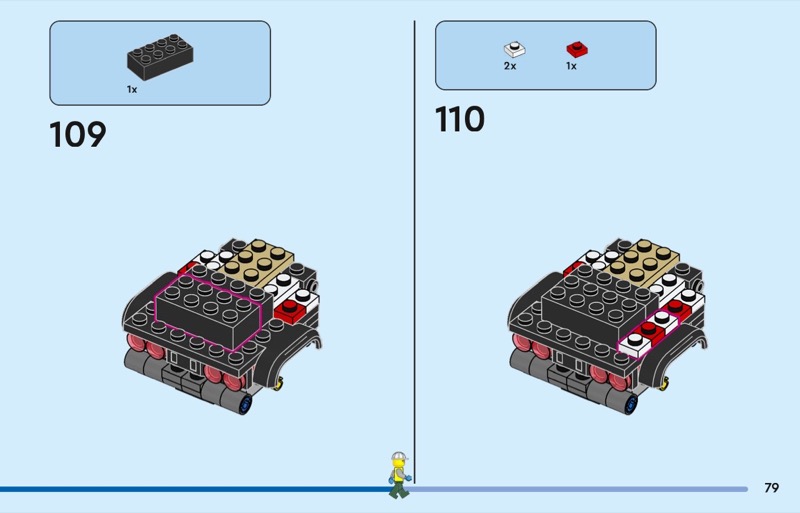 1x

109

2x 1x

110

79