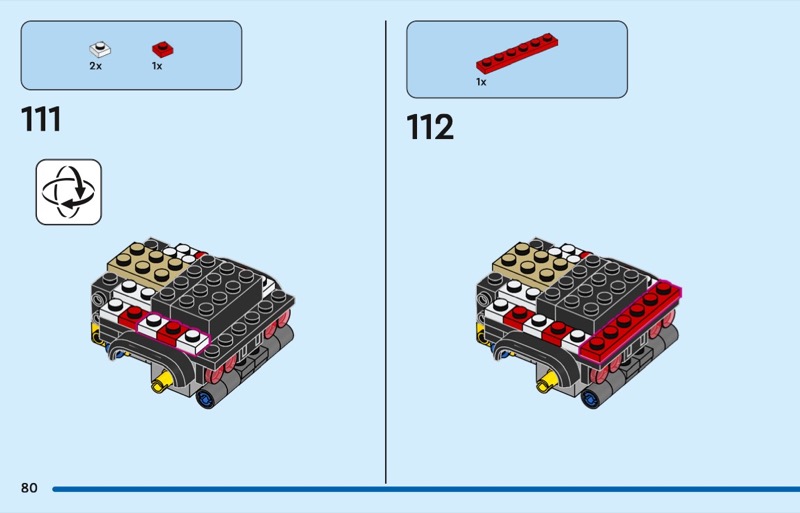 2x
1x

111

1x

112

80