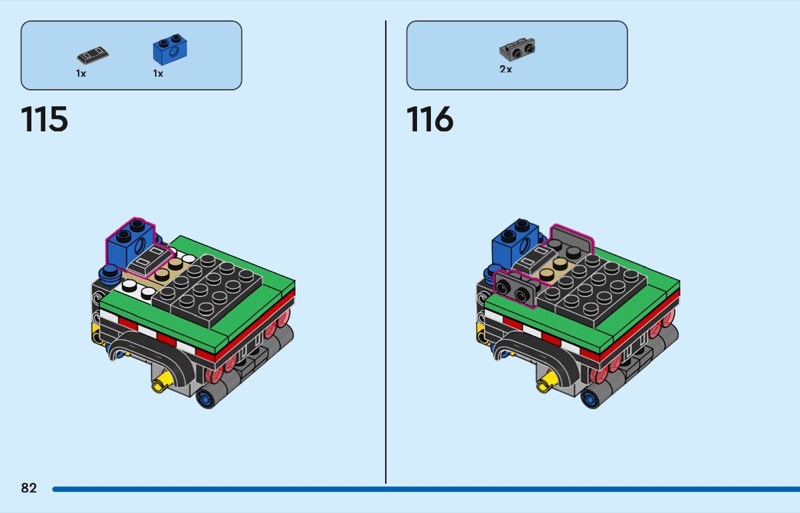 1x 1x

115

2x

116

82