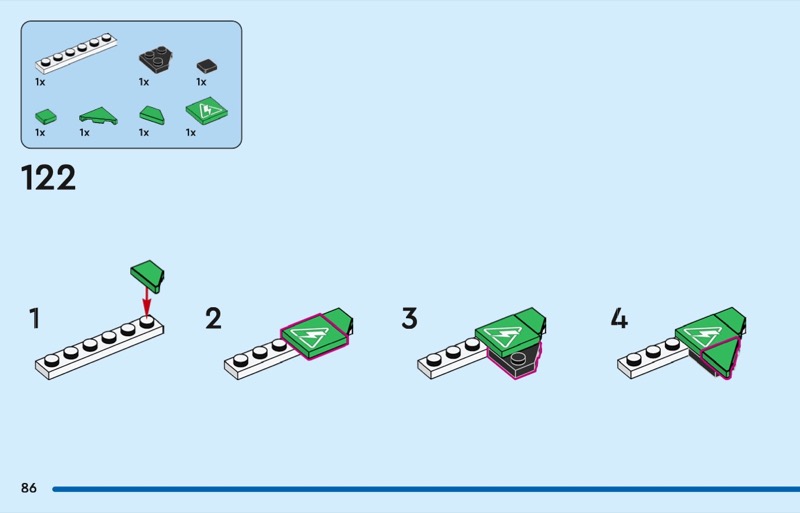 1x
1x
1x
1x
1x
1x
1x

122

1

2

3

4

86