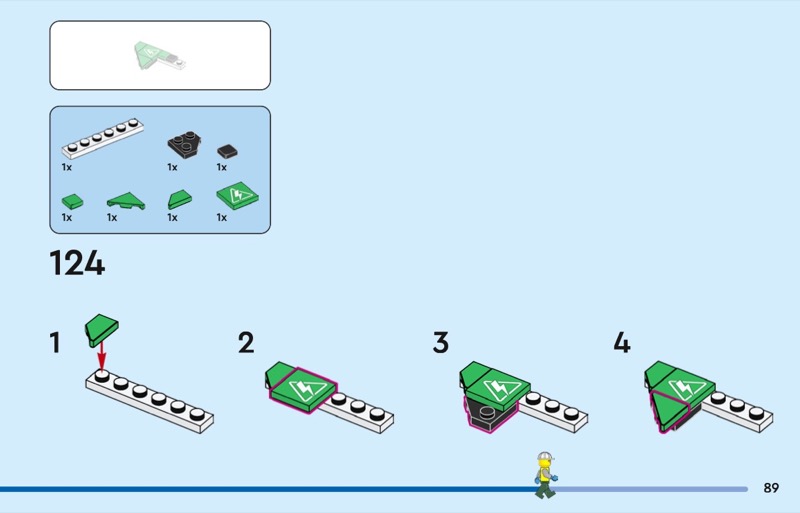 1x

1x

1x

1x

1x

1x

1x

124

1

2

3

4

89