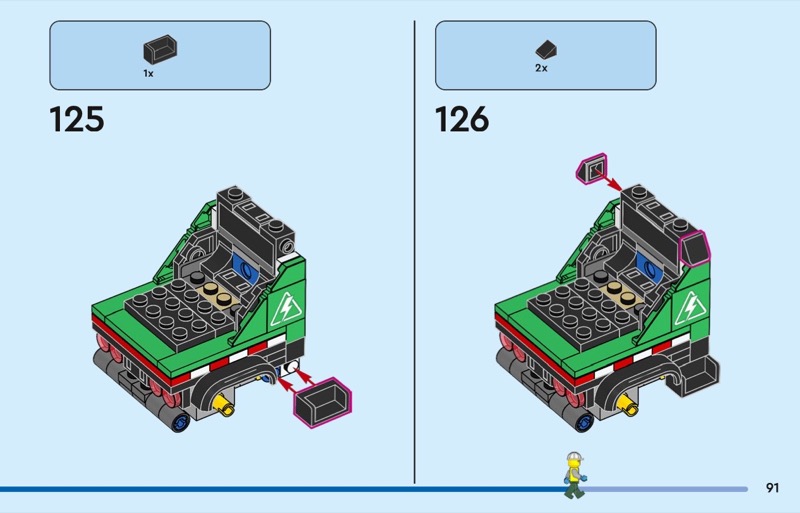 1x

125

2x

126

91