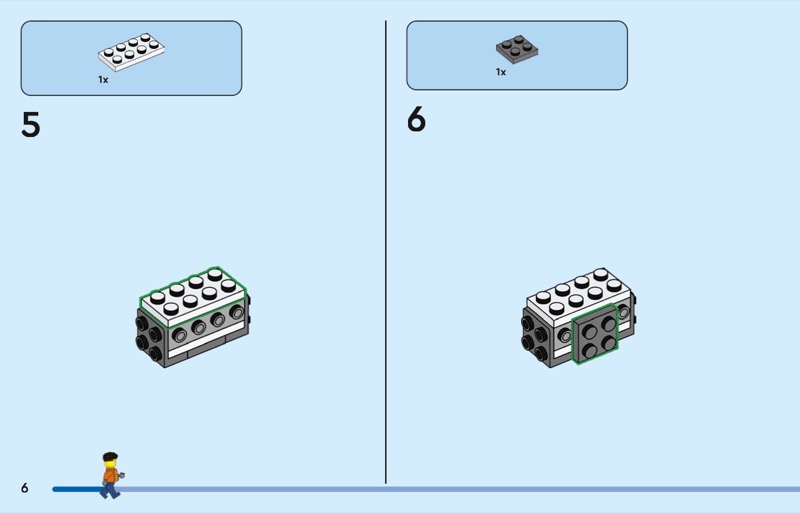 1x

5

1x

6

6