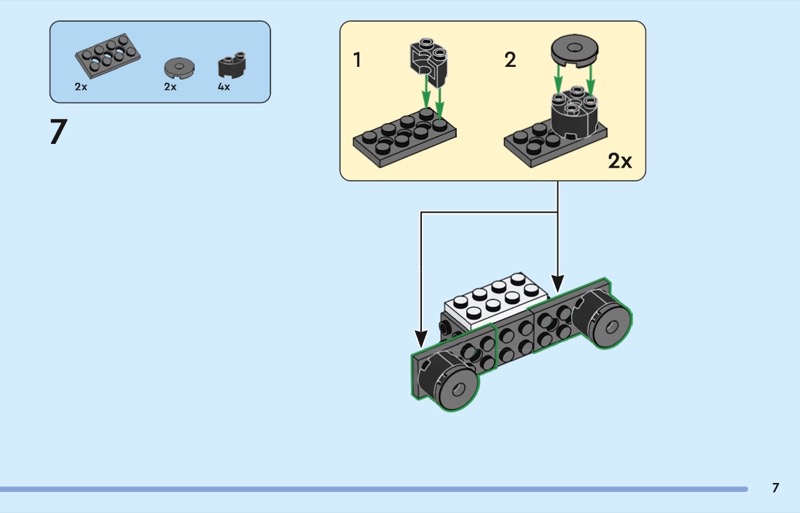 2x
2x
4x

7

1

2

2x

7