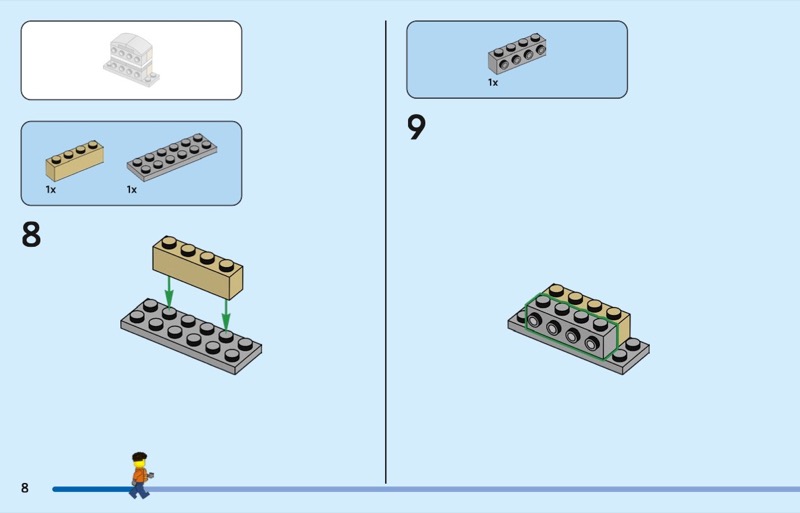 1x

1x

8

1x

9

8