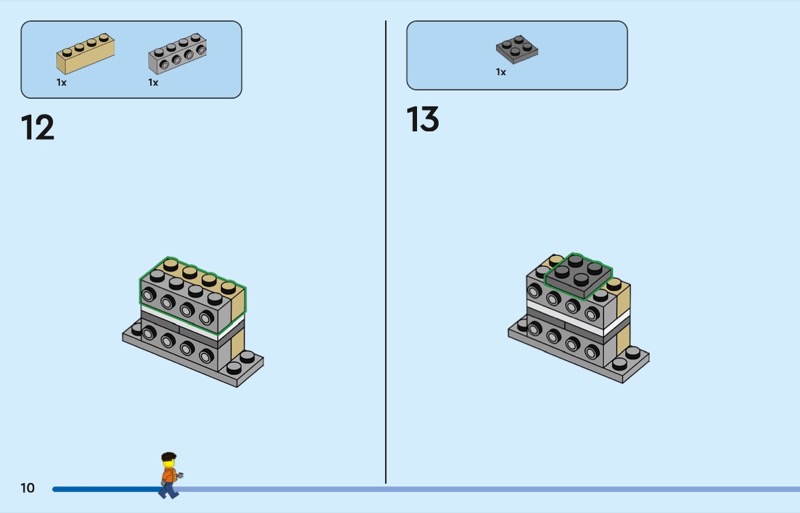 1x 1x

12

1x

13

10