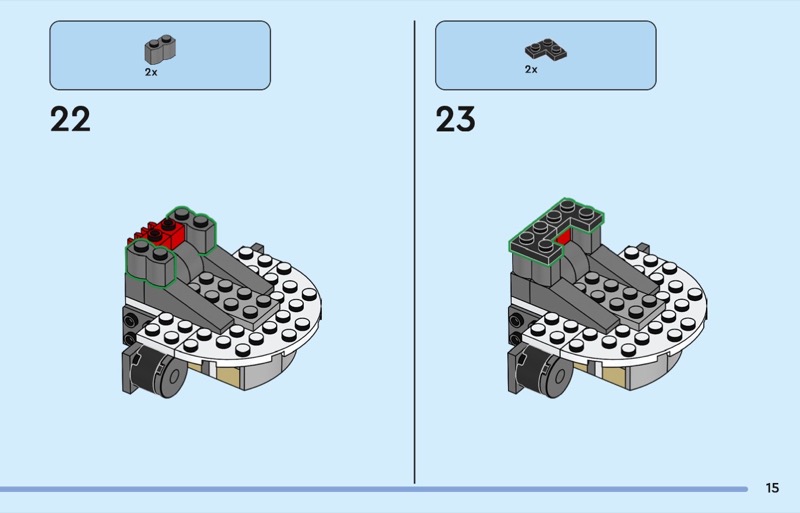 2x

22

2x

23

15