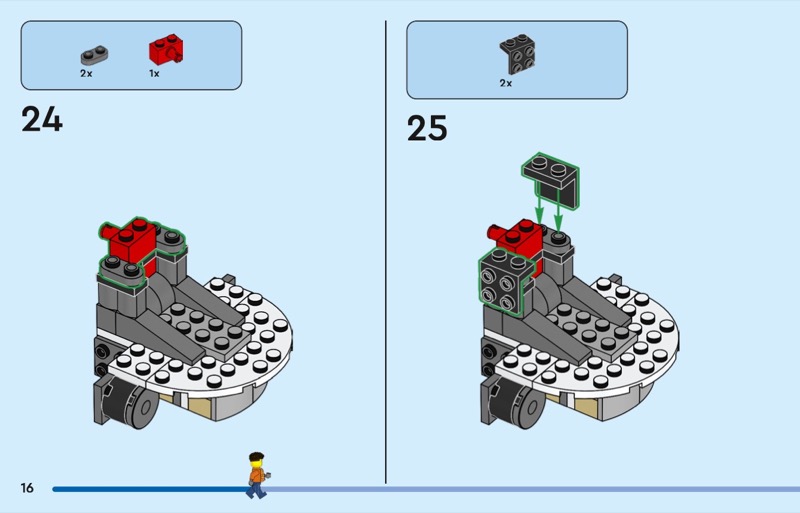 2x 1x

24

2x

25

16