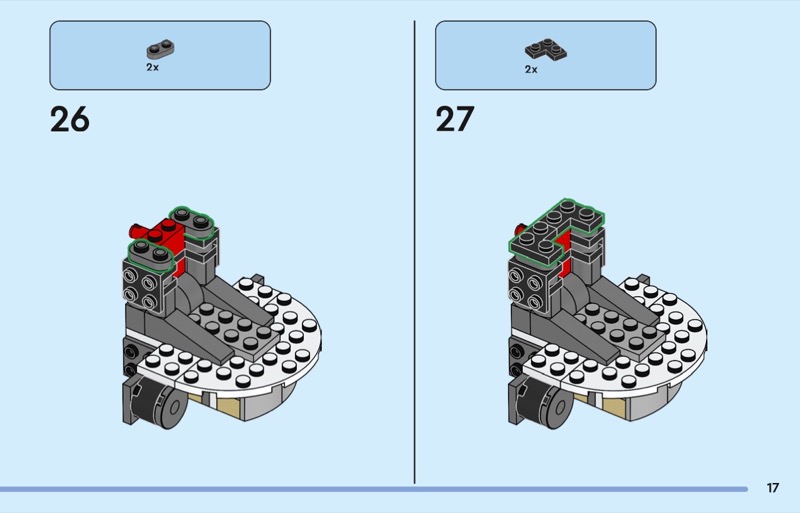 2x

26

2x

27

17