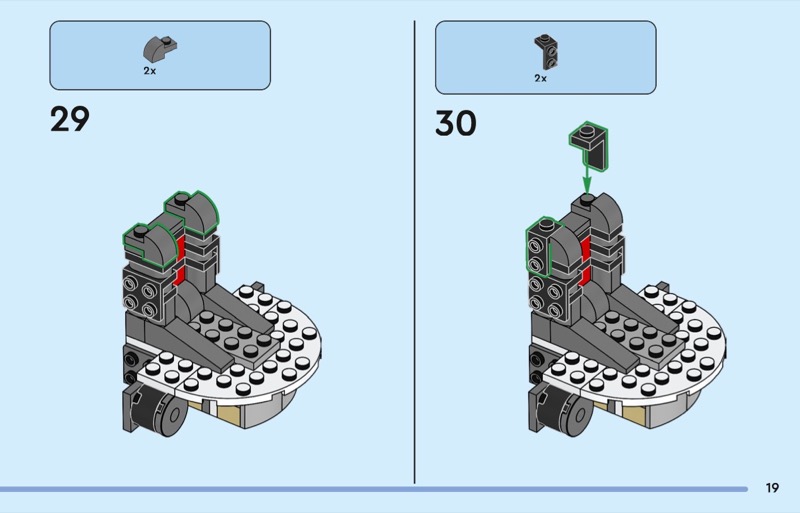 2x

29

2x

30

19