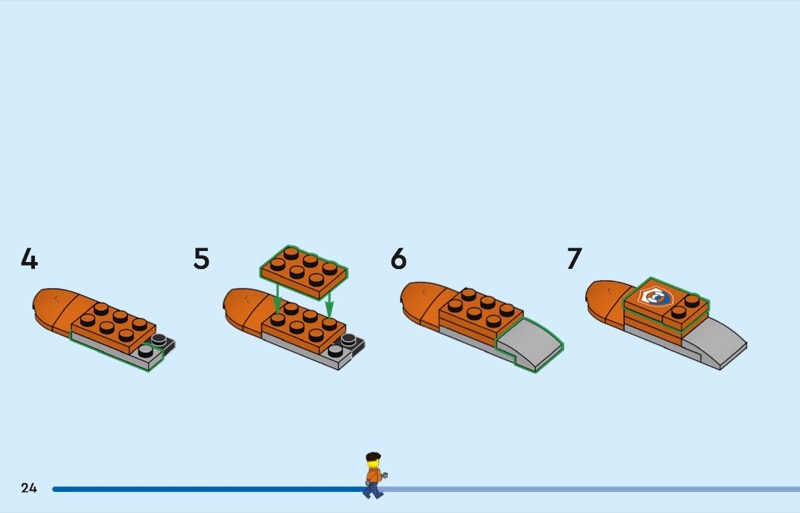 4

5

6

7

24