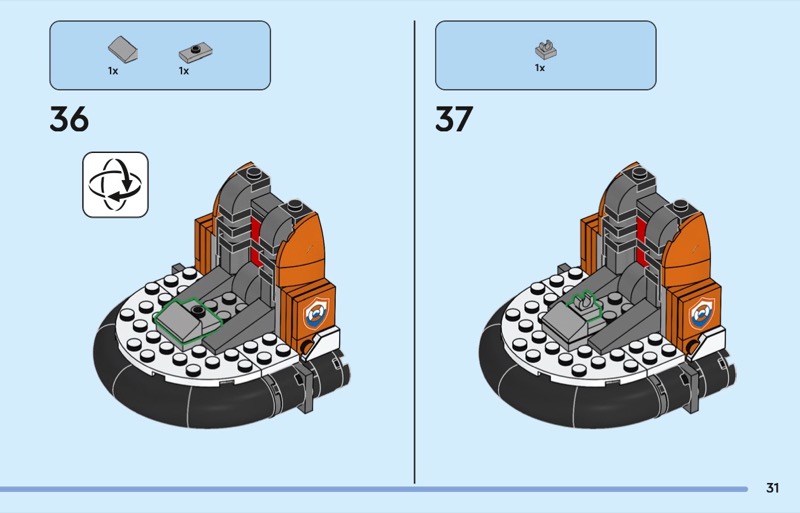 1x 1x

36

1x

37

31