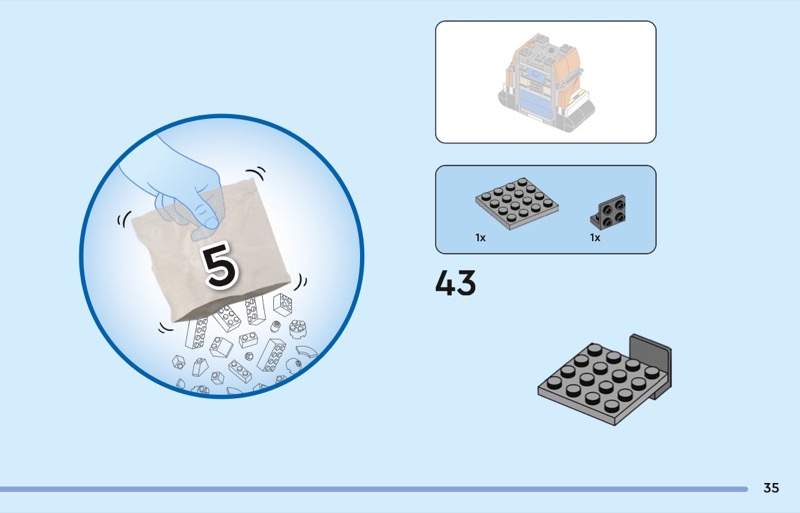 5

1x

1x

43

35