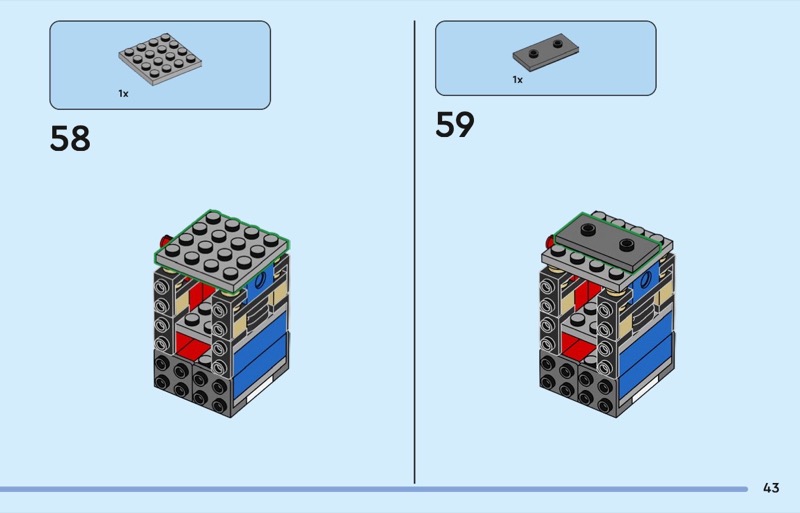 1x

58

1x

59

43