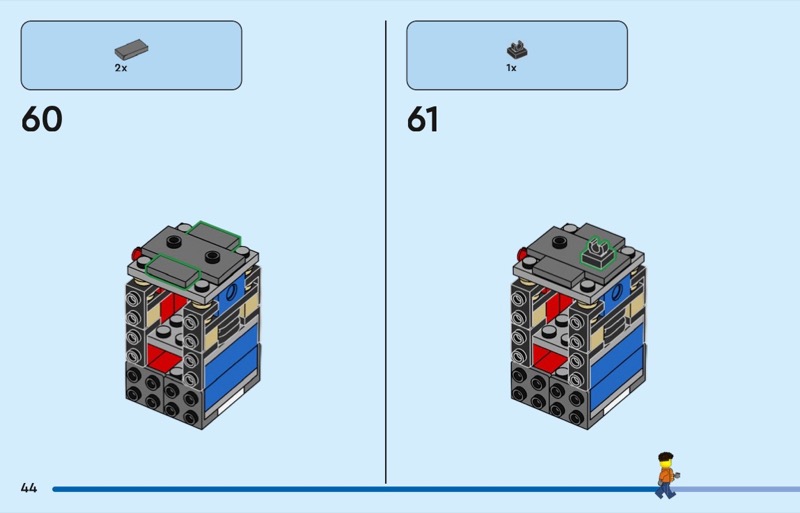 2x

60

1x

61

44